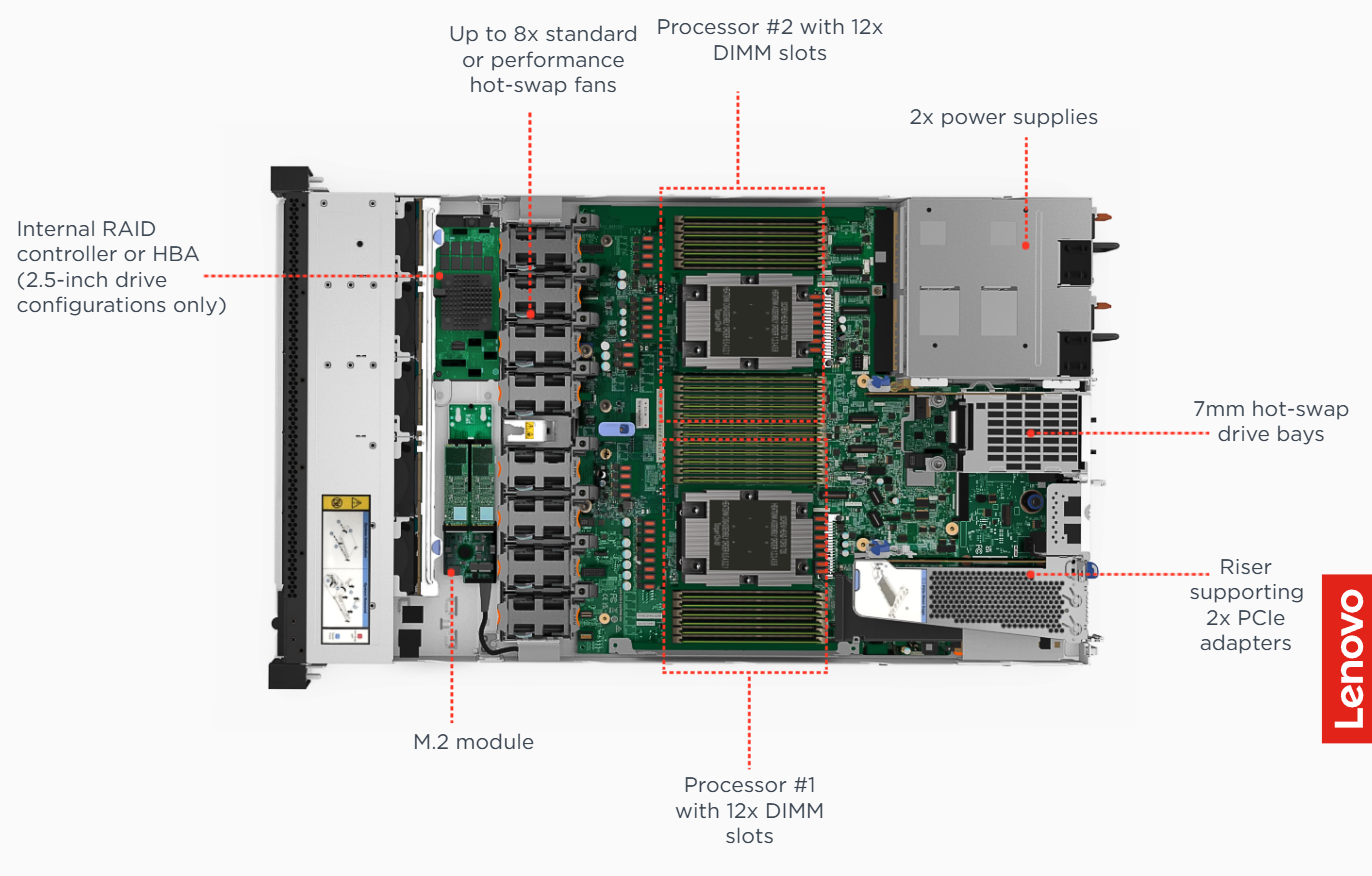 Up to 8x standard or performance hot-swap fans

Processor #2 with 12x DIMM slots

2x power supplies

Internal RAID controller or HBA (2.5-inch drive configurations only)

7mm hot-swap drive bays

Riser supporting 2x PCIe adapters

M.2 module

Processor #1 with 12x DIMM slots

Lenovo